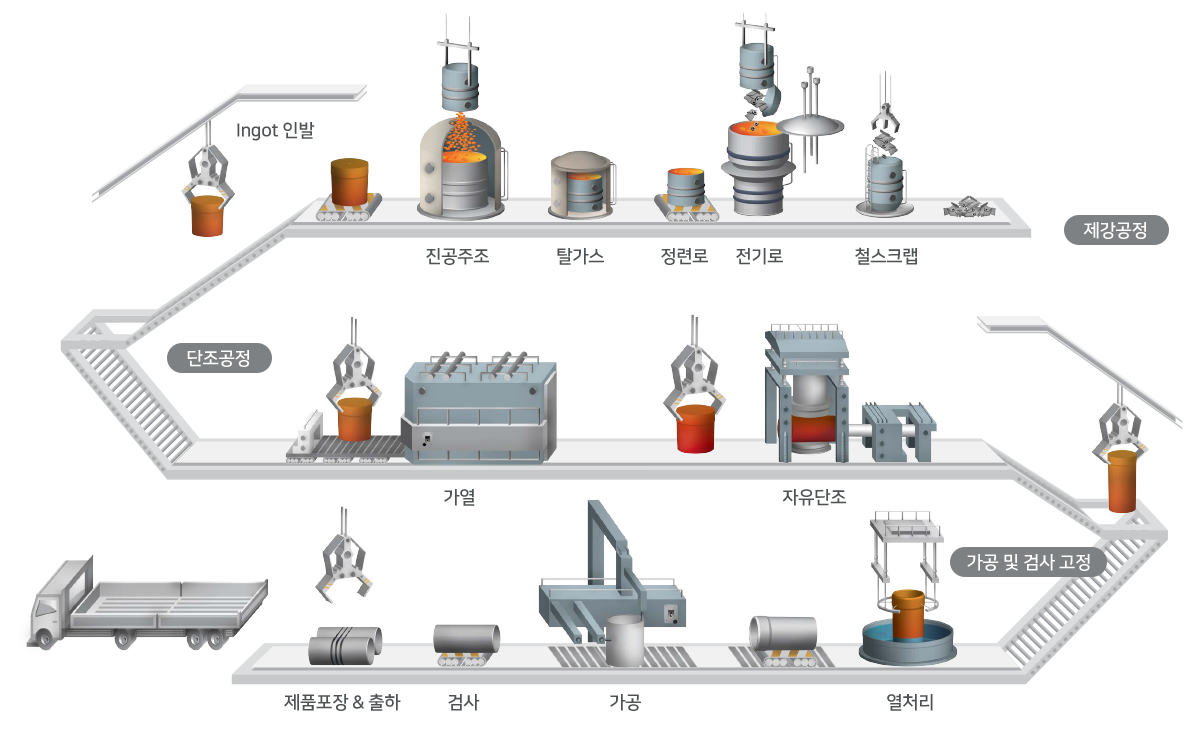 Ingot 인발

진공주조

탈가스

정련로

전기로

철스크랩

제강공정

단조공정

가열

자유단조

가공 및 검사 고정

제품포장 & 출하

검사

가공

열처리